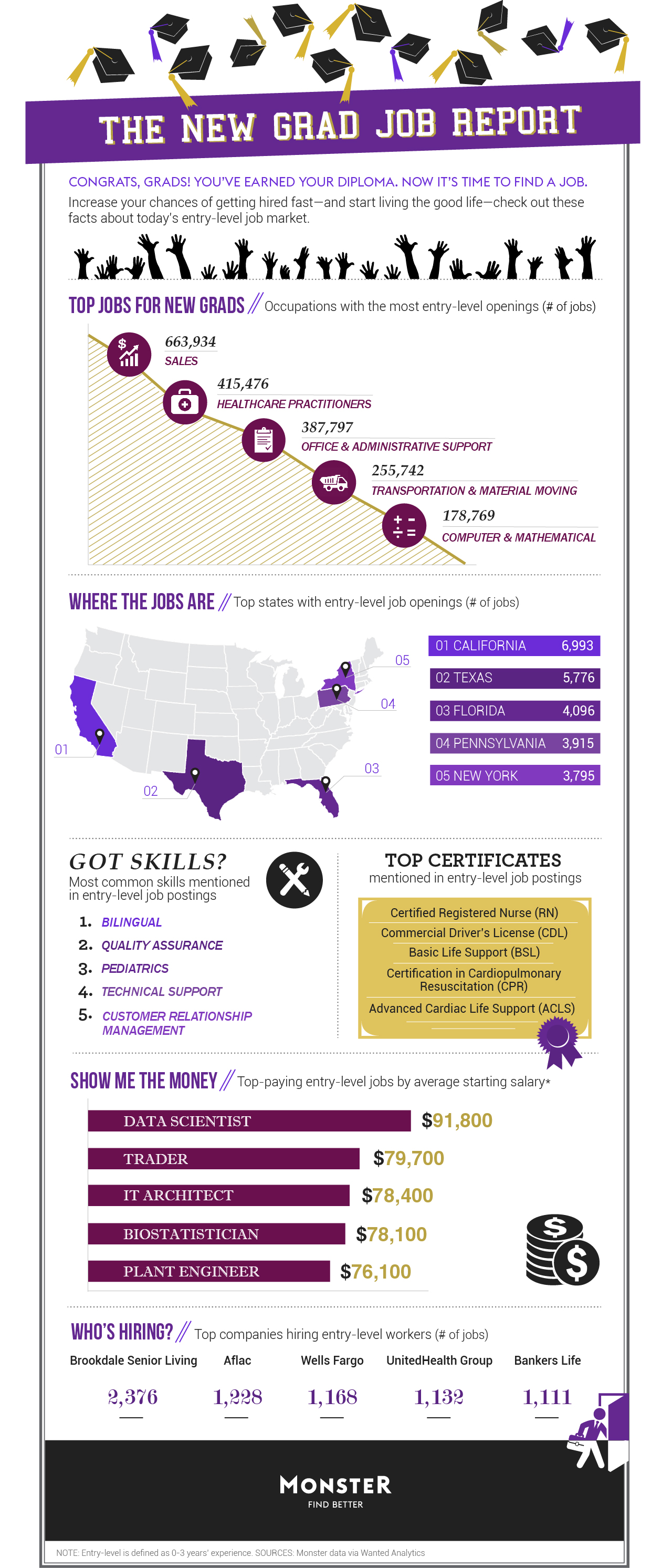 THE NEW GRAD JOB REPORT

CONGRATS, GRADS! YOU'VE EARNED YOUR DIPLOMA. NOW IT'S TIME TO FIND A JOB.
Increase your chances of getting hired fast—and start living the good life—check out these facts about today's entry-level job market.

TOP JOBS FOR NEW GRADS // Occupations with the most entry-level openings (# of jobs)

663,934
SALES

415,476
HEALTHCARE PRACTITIONERS

387,797
OFFICE & ADMINISTRATIVE SUPPORT

255,742
TRANSPORTATION & MATERIAL MOVING

178,769
COMPUTER & MATHEMATICAL

WHERE THE JOBS ARE // Top states with entry-level job openings (# of jobs)

01
02
03
04
05

| 01 CALIFORNIA | 6,993 |
|---|---|
| 02 TEXAS | 5,776 |
| 03 FLORIDA | 4,096 |
| 04 PENNSYLVANIA | 3,915 |
| 05 NEW YORK | 3,795 |

GOT SKILLS?
Most common skills mentioned in entry-level job postings

1. BILINGUAL
2. QUALITY ASSURANCE
3. PEDIATRICS
4. TECHNICAL SUPPORT
5. CUSTOMER RELATIONSHIP MANAGEMENT

TOP CERTIFICATES
mentioned in entry-level job postings

Certified Registered Nurse (RN)
Commercial Driver's License (CDL)
Basic Life Support (BSL)
Certification in Cardiopulmonary Resuscitation (CPR)
Advanced Cardiac Life Support (ACLS)

SHOW ME THE MONEY // Top-paying entry-level jobs by average starting salary*

DATA SCIENTIST $91,800
TRADER $79,700
IT ARCHITECT $78,400
BIOSTATISTICIAN $78,100
PLANT ENGINEER $76,100

WHO'S HIRING? // Top companies hiring entry-level workers (# of jobs)

| Brookdale Senior Living | Aflac | Wells Fargo | UnitedHealth Group | Bankers Life |
|---|---|---|---|---|
| 2,376 | 1,228 | 1,168 | 1,132 | 1,111 |

MONSTER
FIND BETTER

NOTE: Entry-level is defined as 0-3 years' experience. SOURCES: Monster data via Wanted Analytics